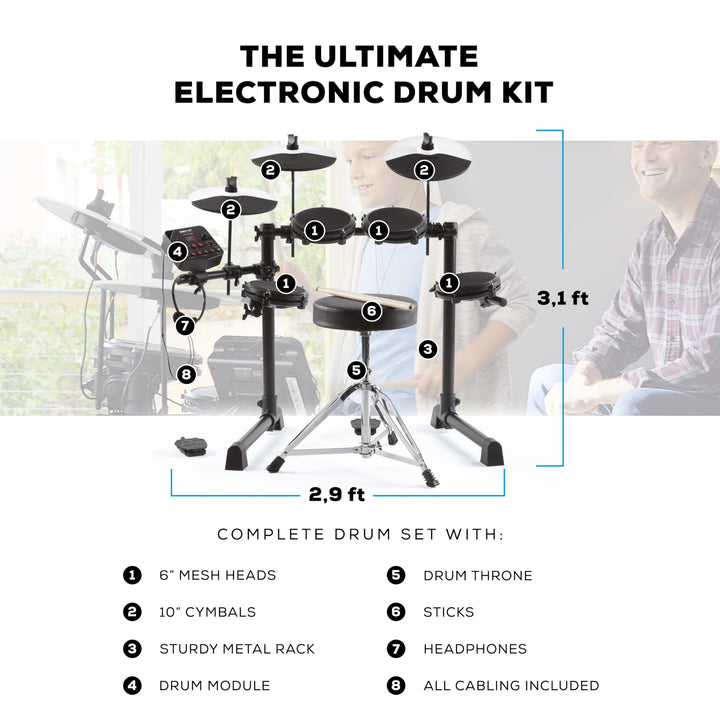 THE ULTIMATE
ELECTRONIC DRUM KIT

2 2 2 1 1 4 1 1 6 7 3 5 8

3,1 ft

2,9 ft

COMPLETE DRUM SET WITH:

1 6" MESH HEADS
2 10" CYMBALS
3 STURDY METAL RACK
4 DRUM MODULE

5 DRUM THRONE
6 STICKS
7 HEADPHONES
8 ALL CABLING INCLUDED